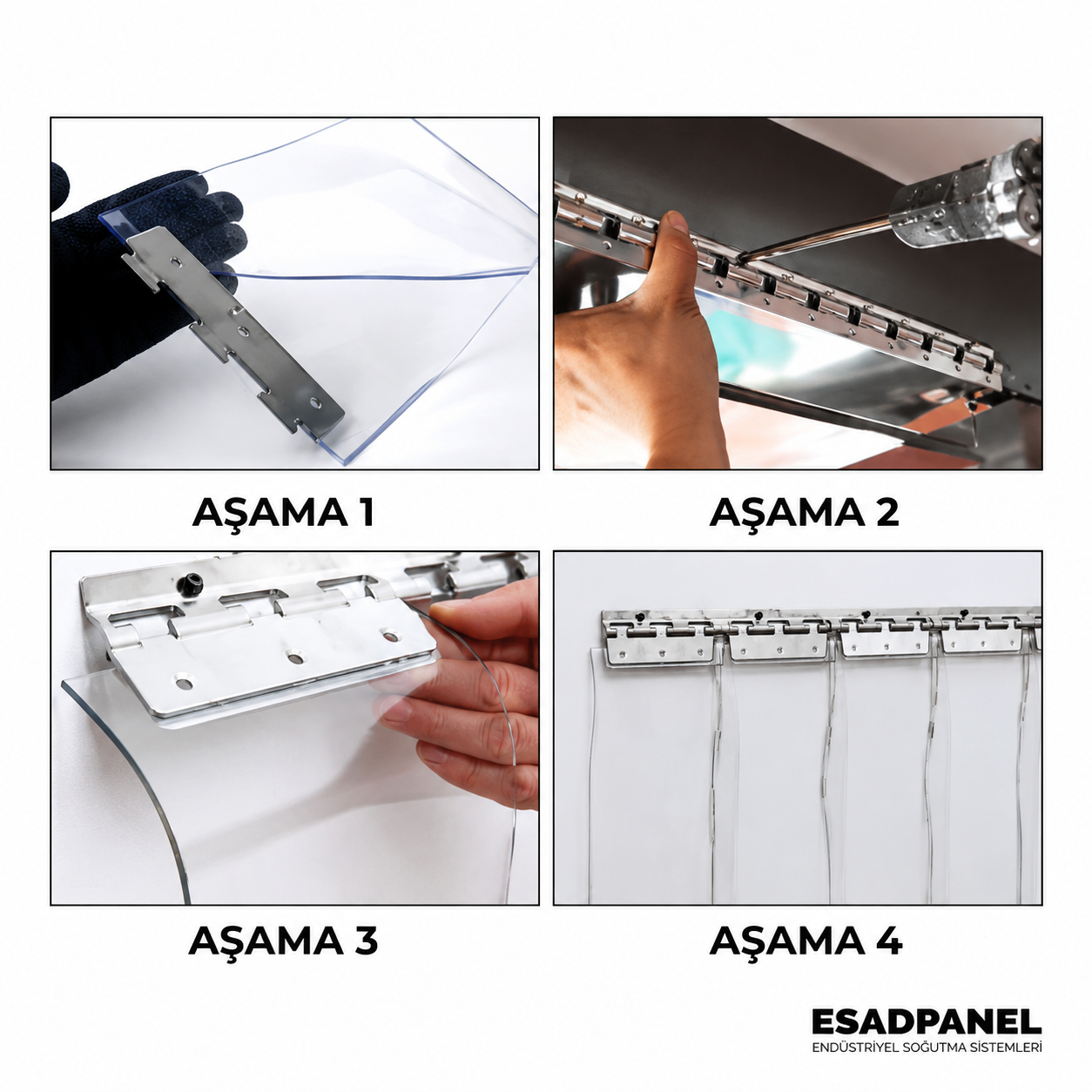 AŞAMA 1

AŞAMA 2

AŞAMA 3

AŞAMA 4

ESADPANEL
ENDÜSTRİYEL SOĞUTMA SİSTEMLERİ